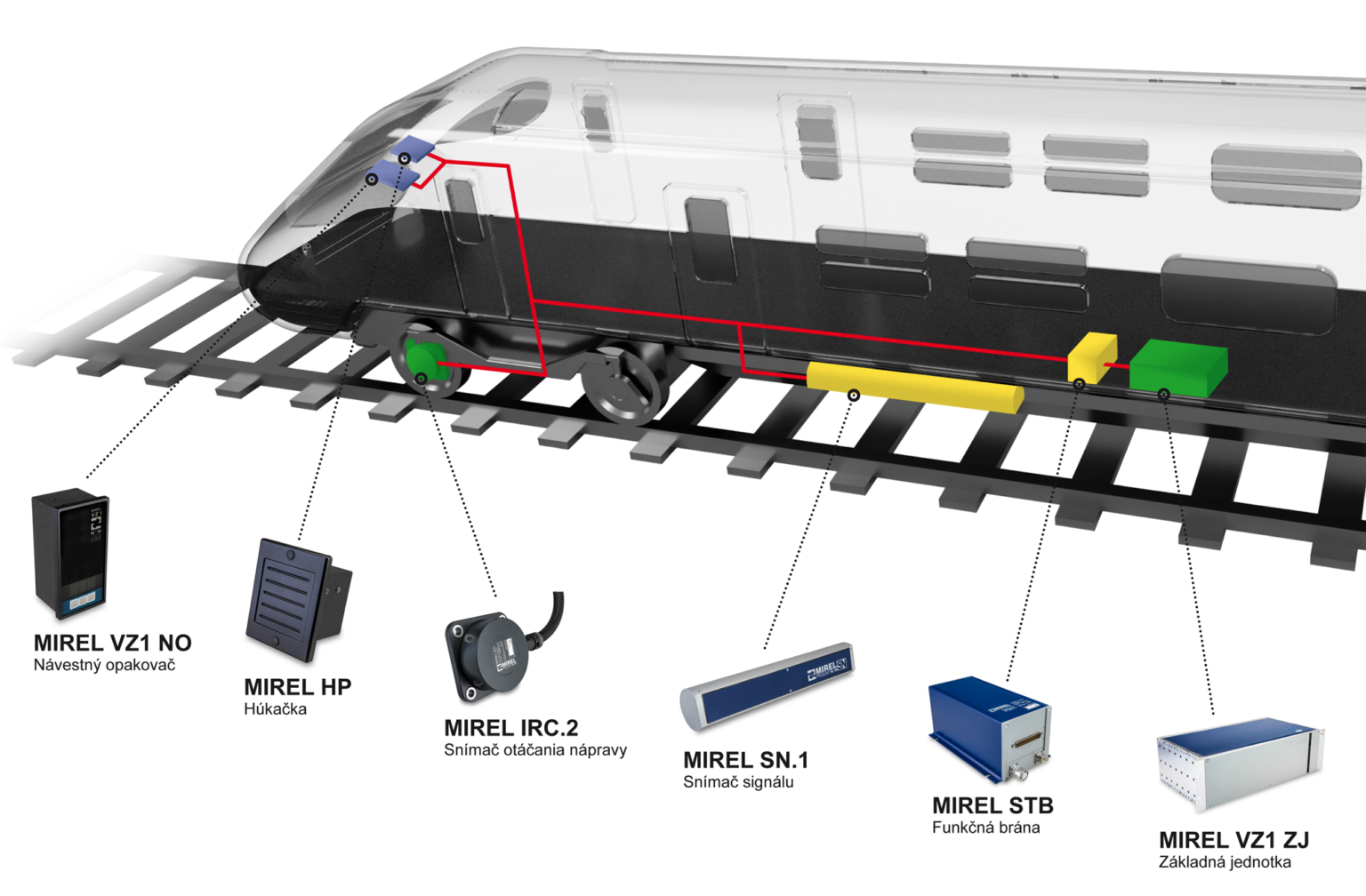 MIREL VZ1 NO
Návestný opakovač

MIREL HP
Húkačka

MIREL IRC.2
Snímač otáčania nápravy

MIREL SN.1
Snímač signálu

MIREL STB
Funkčná brána

MIREL VZ1 ZJ
Základná jednotka